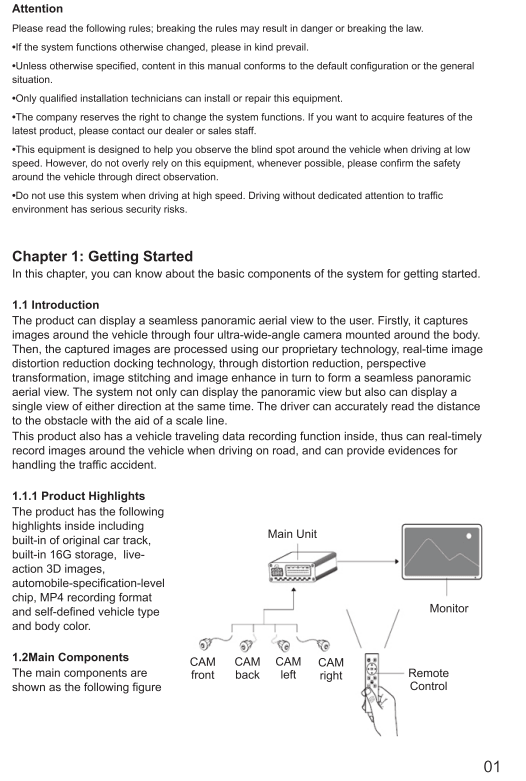 Attention

Please read the following rules; breaking the rules may result in danger or breaking the law.

•If the system functions otherwise changed, please in kind prevail.

•Unless otherwise specified, content in this manual conforms to the default configuration or the general situation.

•Only qualified installation technicians can install or repair this equipment.

•The company reserves the right to change the system functions. If you want to acquire features of the latest product, please contact our dealer or sales staff.

•This equipment is designed to help you observe the blind spot around the vehicle when driving at low speed. However, do not overly rely on this equipment, whenever possible, please confirm the safety around the vehicle through direct observation.

•Do not use this system when driving at high speed. Driving without dedicated attention to traffic environment has serious security risks.

Chapter 1: Getting Started

In this chapter, you can know about the basic components of the system for getting started.

1.1 Introduction

The product can display a seamless panoramic aerial view to the user. Firstly, it captures images around the vehicle through four ultra-wide-angle camera mounted around the body. Then, the captured images are processed using our proprietary technology, real-time image distortion reduction docking technology, through distortion reduction, perspective transformation, image stitching and image enhance in turn to form a seamless panoramic aerial view. The system not only can display the panoramic view but also can display a single view of either direction at the same time. The driver can accurately read the distance to the obstacle with the aid of a scale line.
This product also has a vehicle traveling data recording function inside, thus can real-timely record images around the vehicle when driving on road, and can provide evidences for handling the traffic accident.

1.1.1 Product Highlights

The product has the following highlights inside including built-in of original car track, built-in 16G storage, live-action 3D images, automobile-specification-level chip, MP4 recording format and self-defined vehicle type and body color.

1.2Main Components

The main components are shown as the following figure

Main Unit

Monitor

CAM front

CAM back

CAM left

CAM right

Remote Control

01